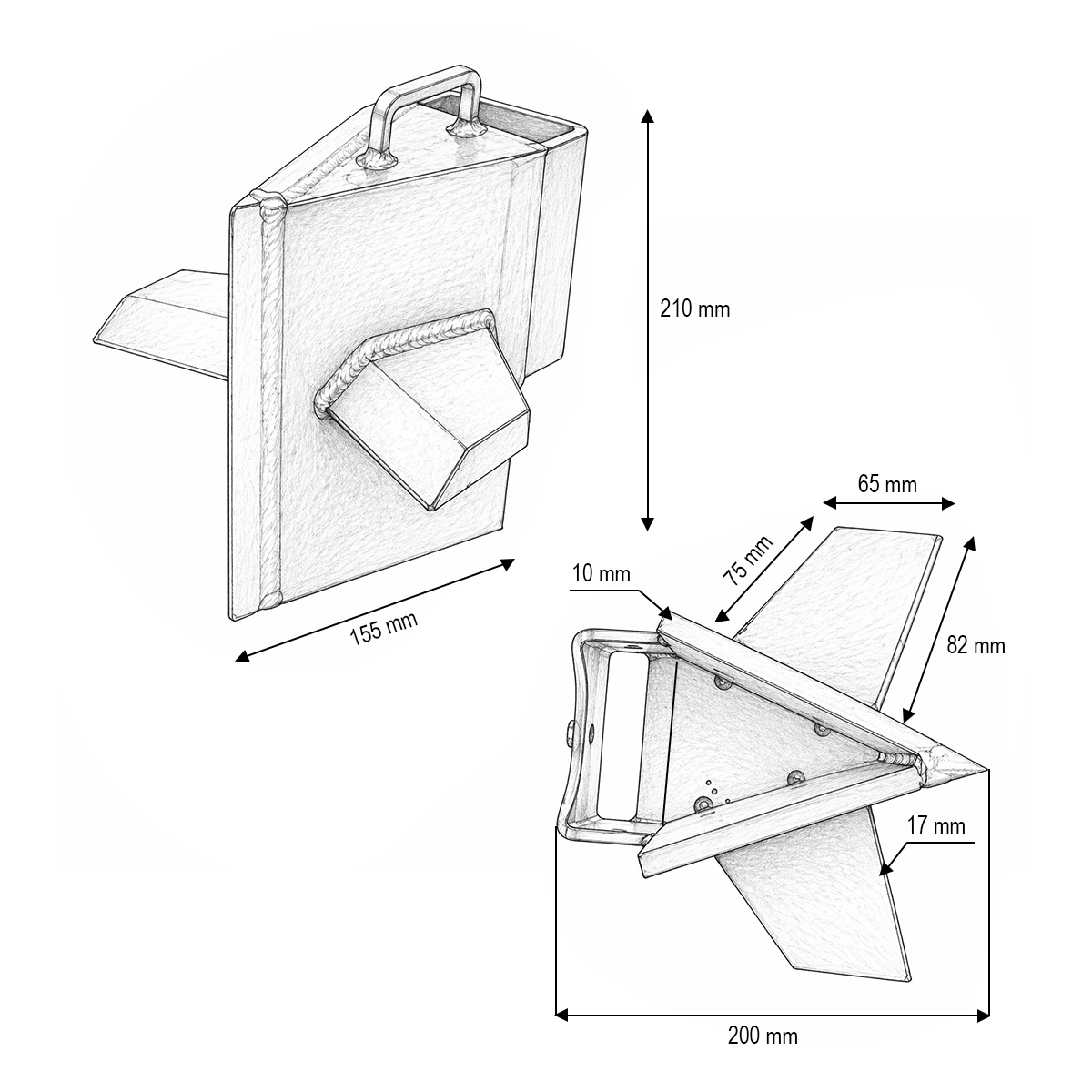 210 mm

155 mm

65 mm

75 mm

10 mm

82 mm

17 mm

200 mm