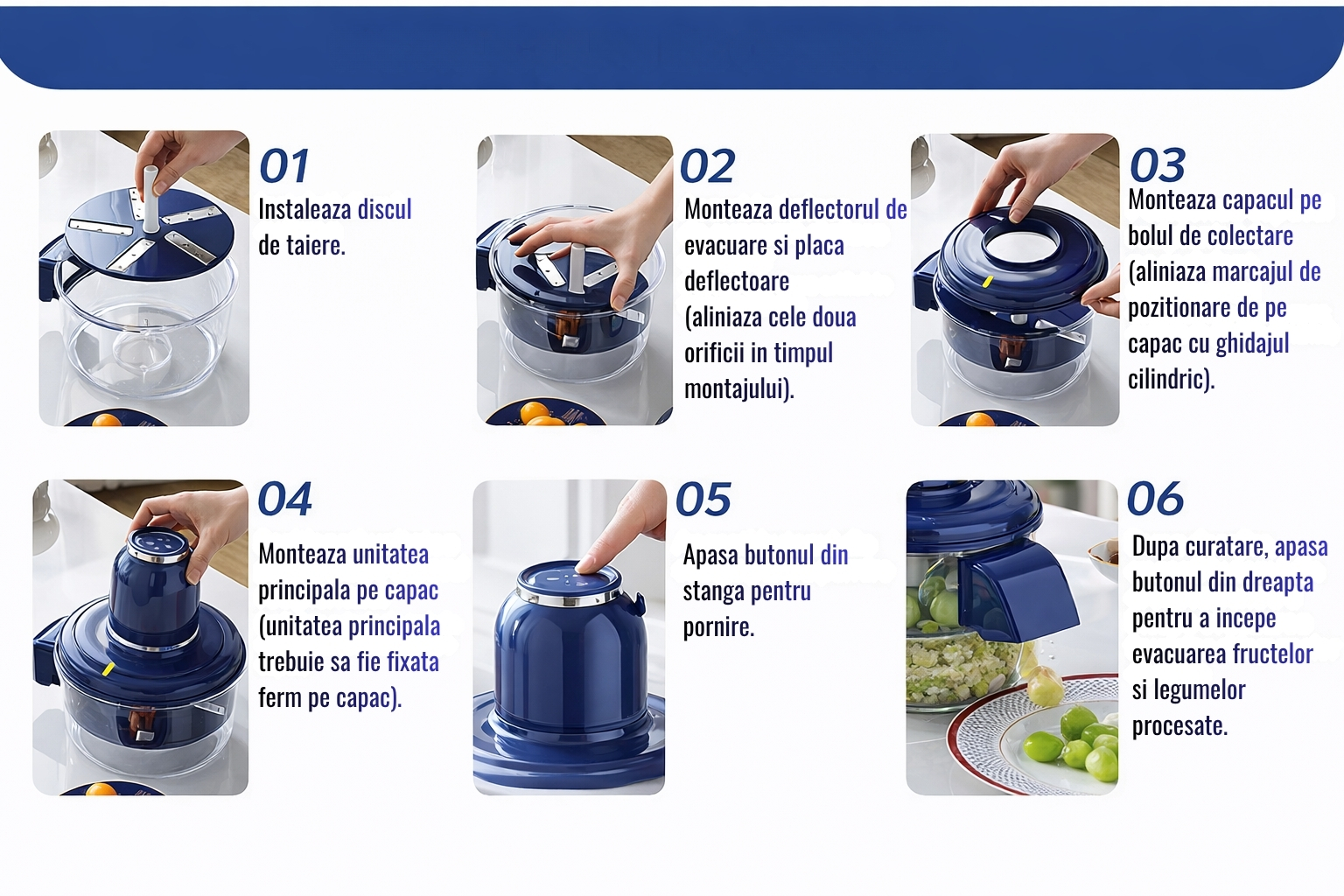 01
Instaleaza discul de taiere.

02
Monteaza deflectorul de evacuare si placa deflectoare (aliniaza cele doua orificii in timpul montajului).

03
Monteaza capacul pe bolul de colectare (aliniaza marcajul de pozitionare de pe capac cu ghidajul cilindric).

04
Monteaza unitatea principala pe capac (unitatea principala trebuie sa fie fixata ferm pe capac).

05
Apasa butonul din stanga pentru pornire.

06
Dupa curatare, apasa butonul din dreapta pentru a incepe evacuarea fructelor si legumelor procesate.