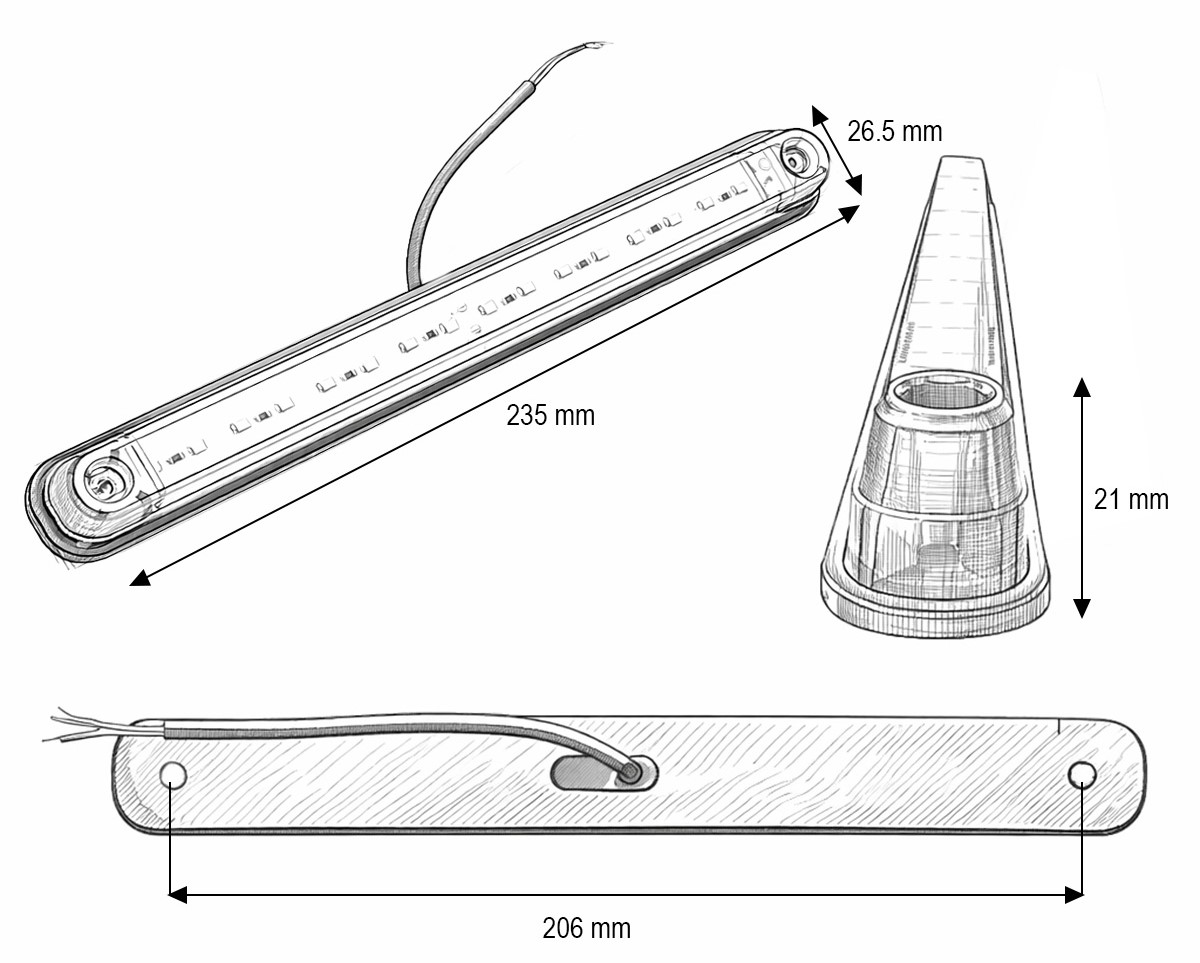 26.5 mm

235 mm

21 mm

206 mm