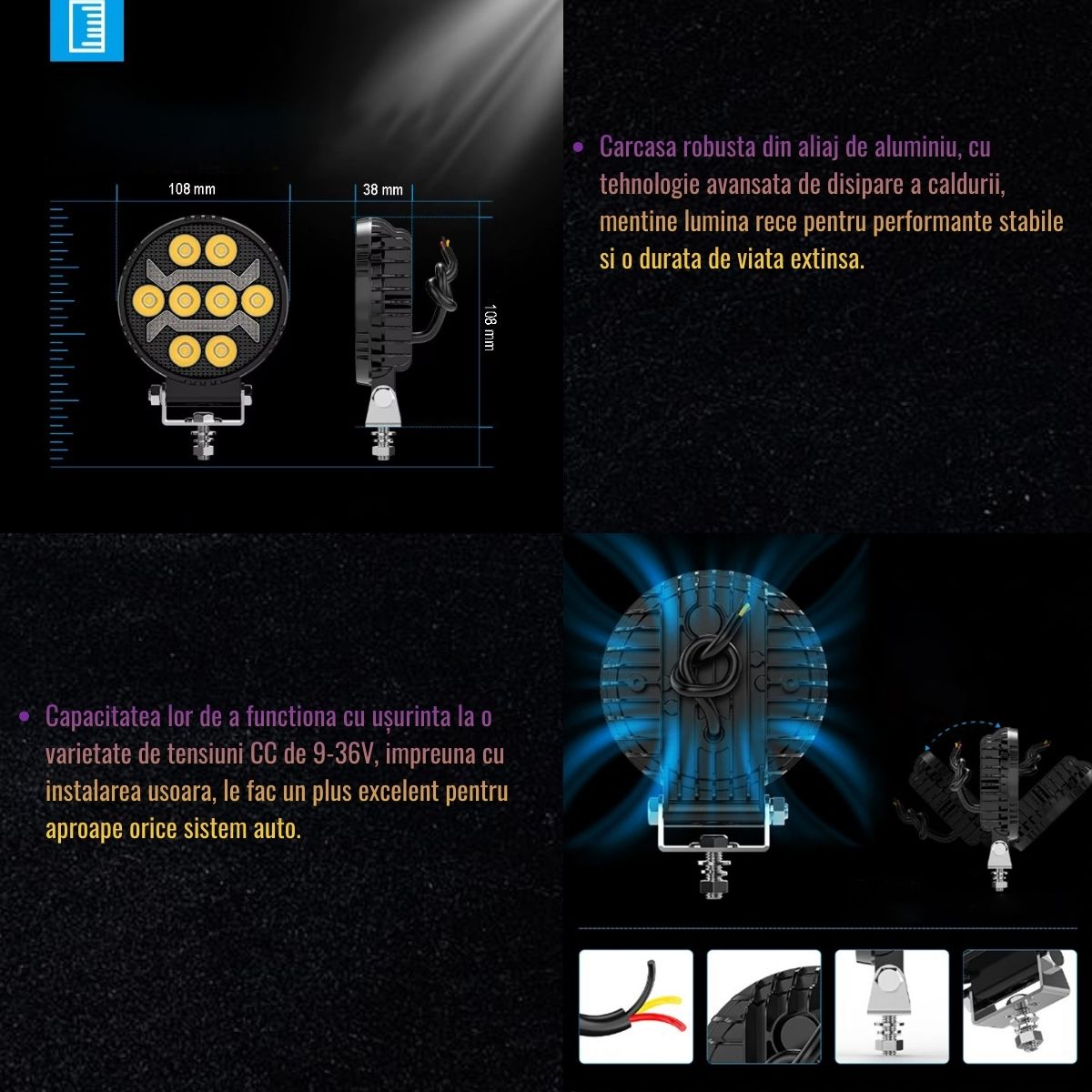 108 mm

38 mm

108 mm

• Carcasa robusta din aliaj de aluminiu, cu tehnologie avansata de disipare a caldurii, mentine lumina rece pentru performante stabile si o durata de viata extinsa.

• Capacitatea lor de a functiona cu ușurinta la o varietate de tensiuni CC de 9-36V, impreuna cu instalarea usoara, le fac un plus excelent pentru aproape orice sistem auto.