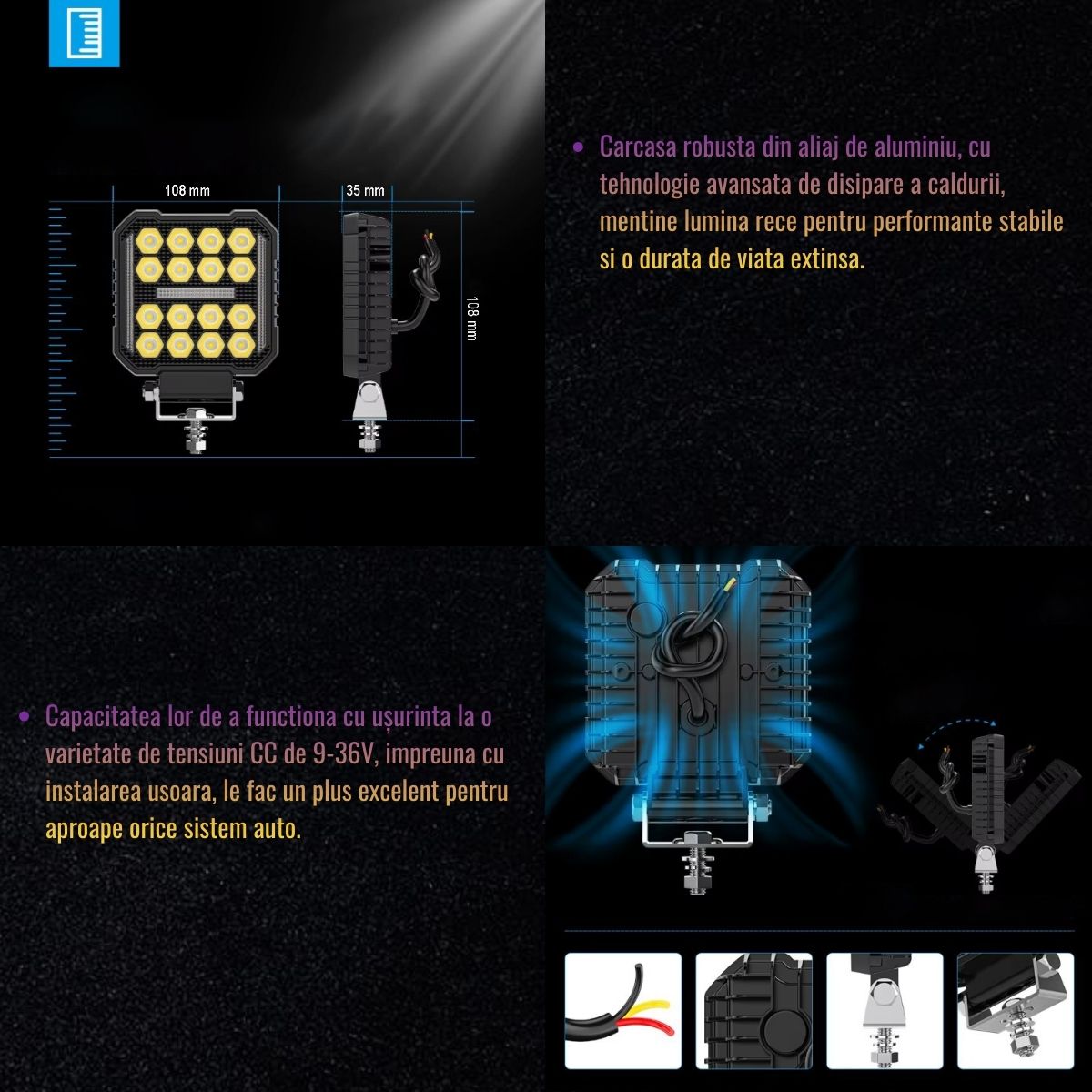 108 mm

35 mm

108 mm

• Carcasa robusta din aliaj de aluminiu, cu tehnologie avansata de disipare a caldurii, mentine lumina rece pentru performante stabile si o durata de viata extinsa.

• Capacitatea lor de a functiona cu ușurinta la o varietate de tensiuni CC de 9-36V, impreuna cu instalarea usoara, le fac un plus excelent pentru aproape orice sistem auto.