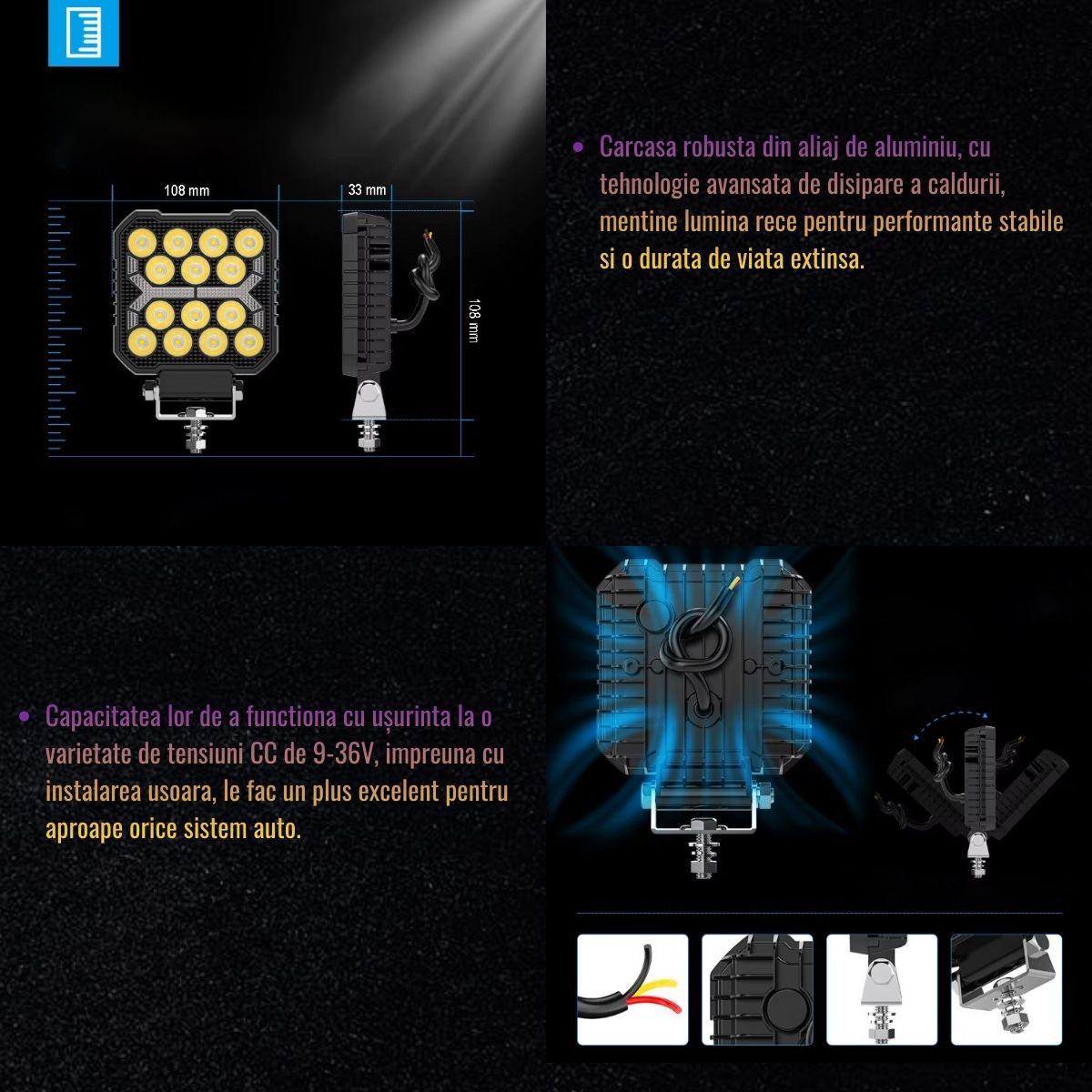 108 mm

33 mm

108 mm

• Carcasa robusta din aliaj de aluminiu, cu tehnologie avansata de disipare a caldurii, mentine lumina rece pentru performante stabile si o durata de viata extinsa.

• Capacitatea lor de a functiona cu ușurinta la o varietate de tensiuni CC de 9-36V, impreuna cu instalarea usoara, le fac un plus excelent pentru aproape orice sistem auto.