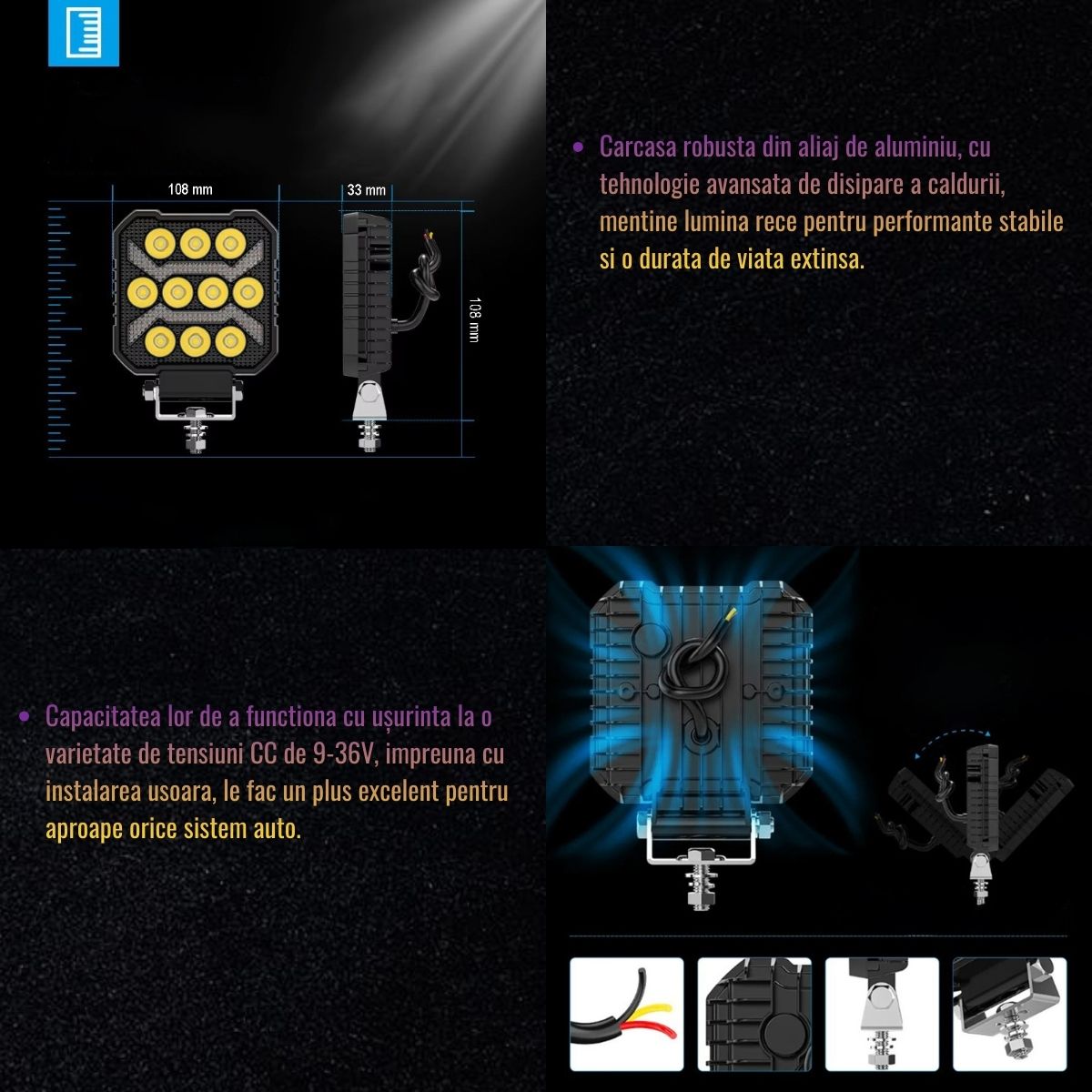 108 mm

33 mm

108 mm

• Carcasa robusta din aliaj de aluminiu, cu tehnologie avansata de disipare a caldurii, mentine lumina rece pentru performante stabile si o durata de viata extinsa.

• Capacitatea lor de a functiona cu ușurinta la o varietate de tensiuni CC de 9-36V, impreuna cu instalarea usoara, le fac un plus excelent pentru aproape orice sistem auto.