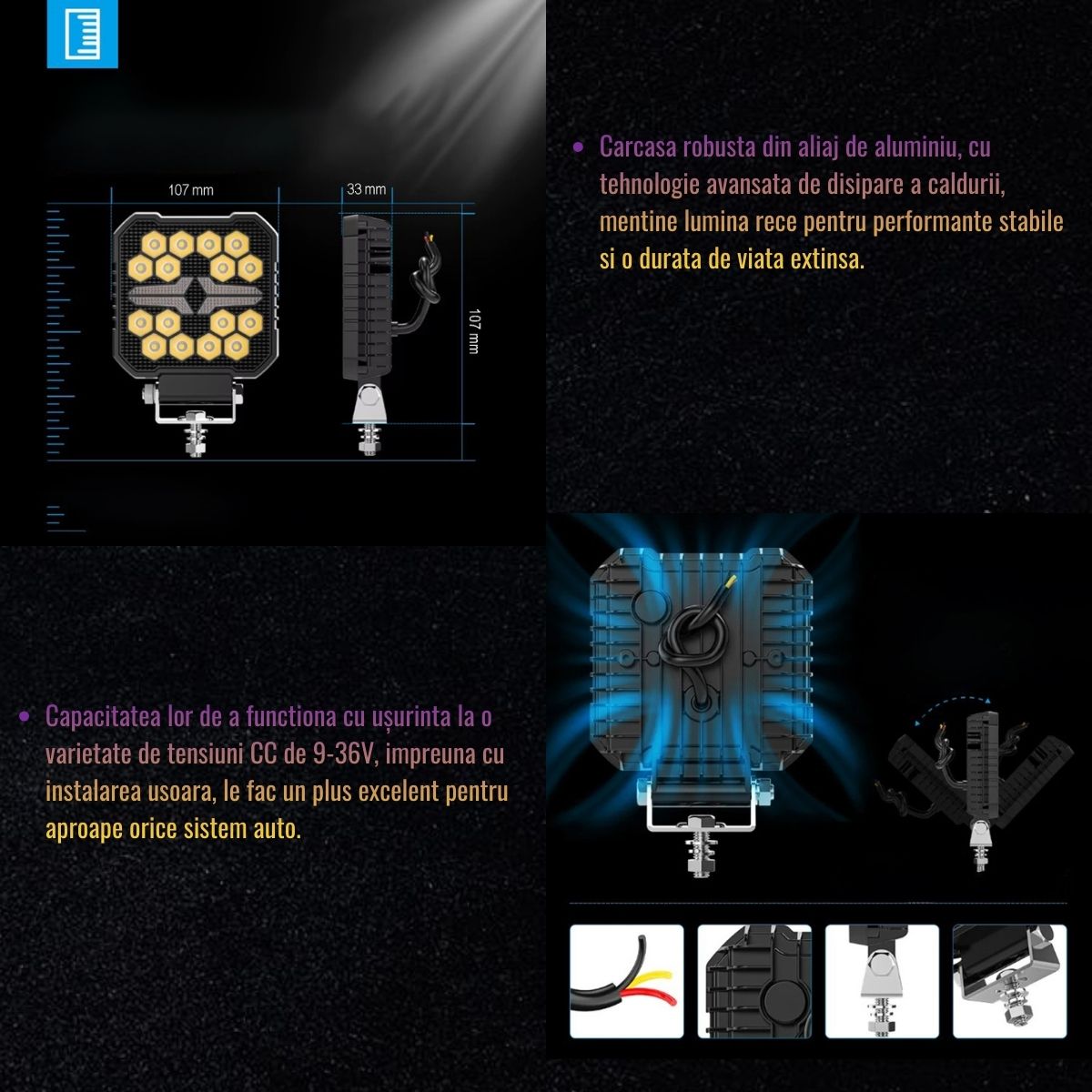 107 mm

33 mm

107 mm

• Carcasa robusta din aliaj de aluminiu, cu tehnologie avansata de disipare a caldurii, mentine lumina rece pentru performante stabile si o durata de viata extinsa.

• Capacitatea lor de a functiona cu ușurinta la o varietate de tensiuni CC de 9-36V, impreuna cu instalarea usoara, le fac un plus excelent pentru aproape orice sistem auto.