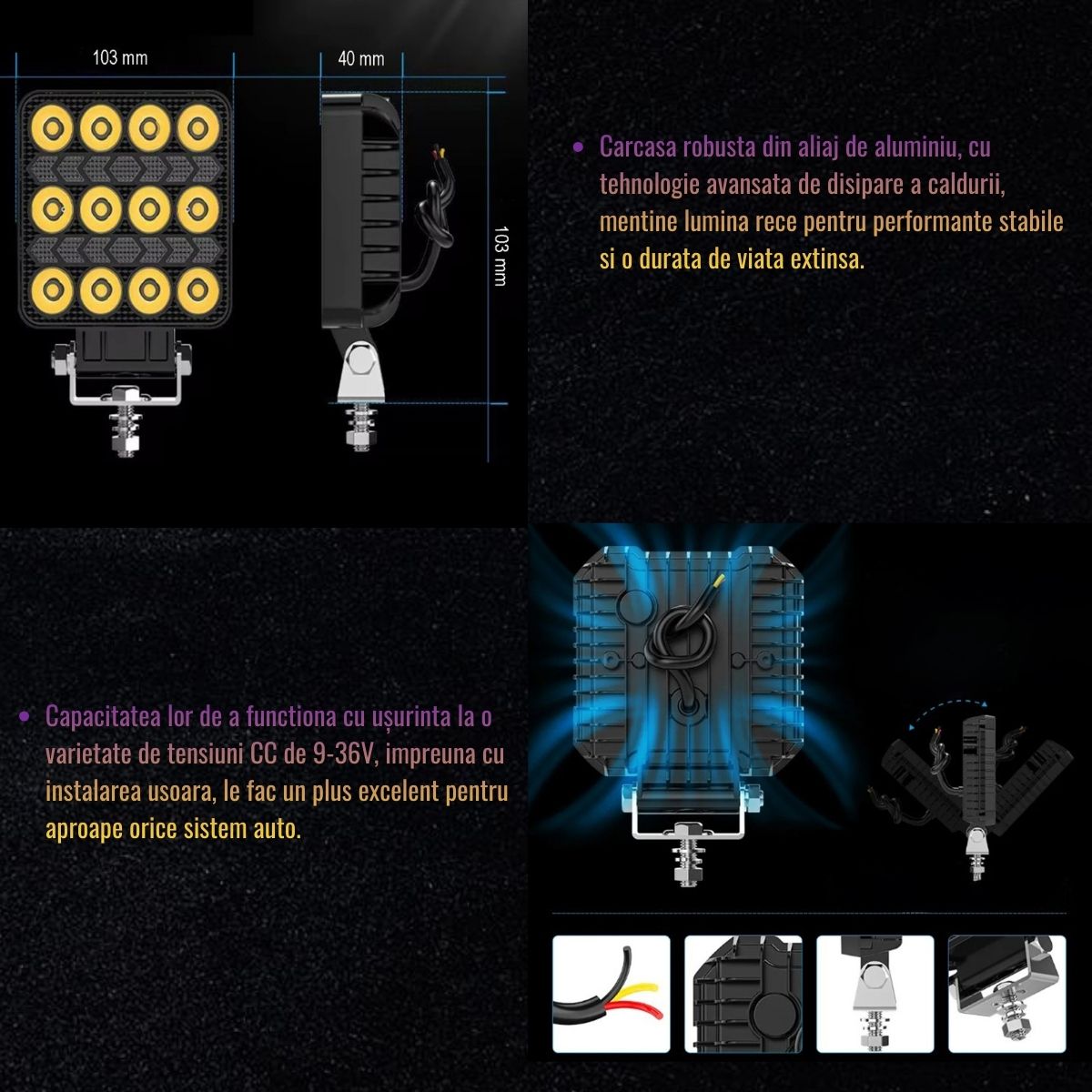 103 mm

40 mm

103 mm

• Carcasa robusta din aliaj de aluminiu, cu tehnologie avansata de disipare a caldurii, mentine lumina rece pentru performante stabile si o durata de viata extinsa.

• Capacitatea lor de a functiona cu ușurinta la o varietate de tensiuni CC de 9-36V, impreuna cu instalarea usoara, le fac un plus excelent pentru aproape orice sistem auto.