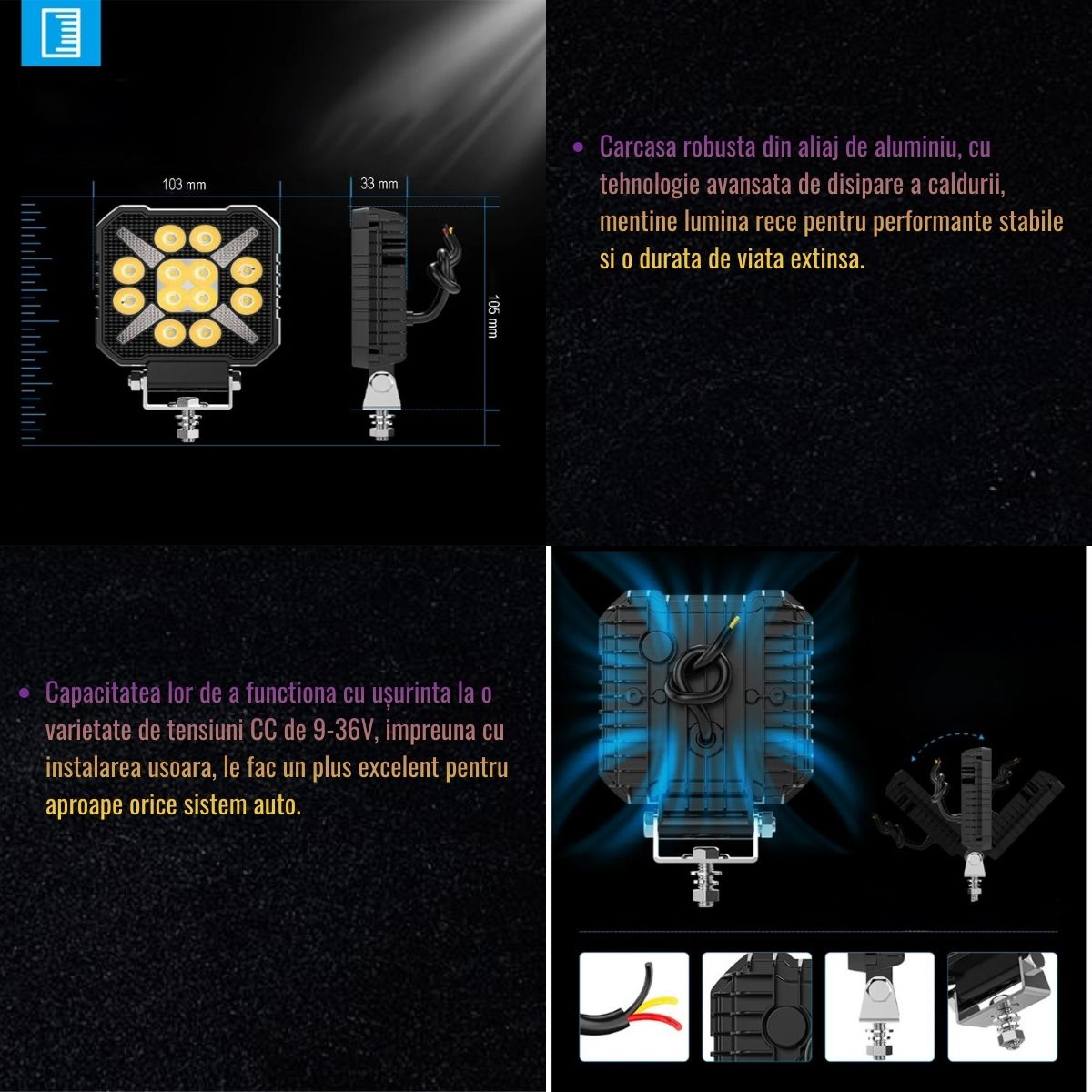 103 mm

33 mm

105 mm

• Carcasa robusta din aliaj de aluminiu, cu tehnologie avansata de disipare a caldurii, mentine lumina rece pentru performante stabile si o durata de viata extinsa.

• Capacitatea lor de a functiona cu ușurinta la o varietate de tensiuni CC de 9-36V, impreuna cu instalarea usoara, le fac un plus excelent pentru aproape orice sistem auto.